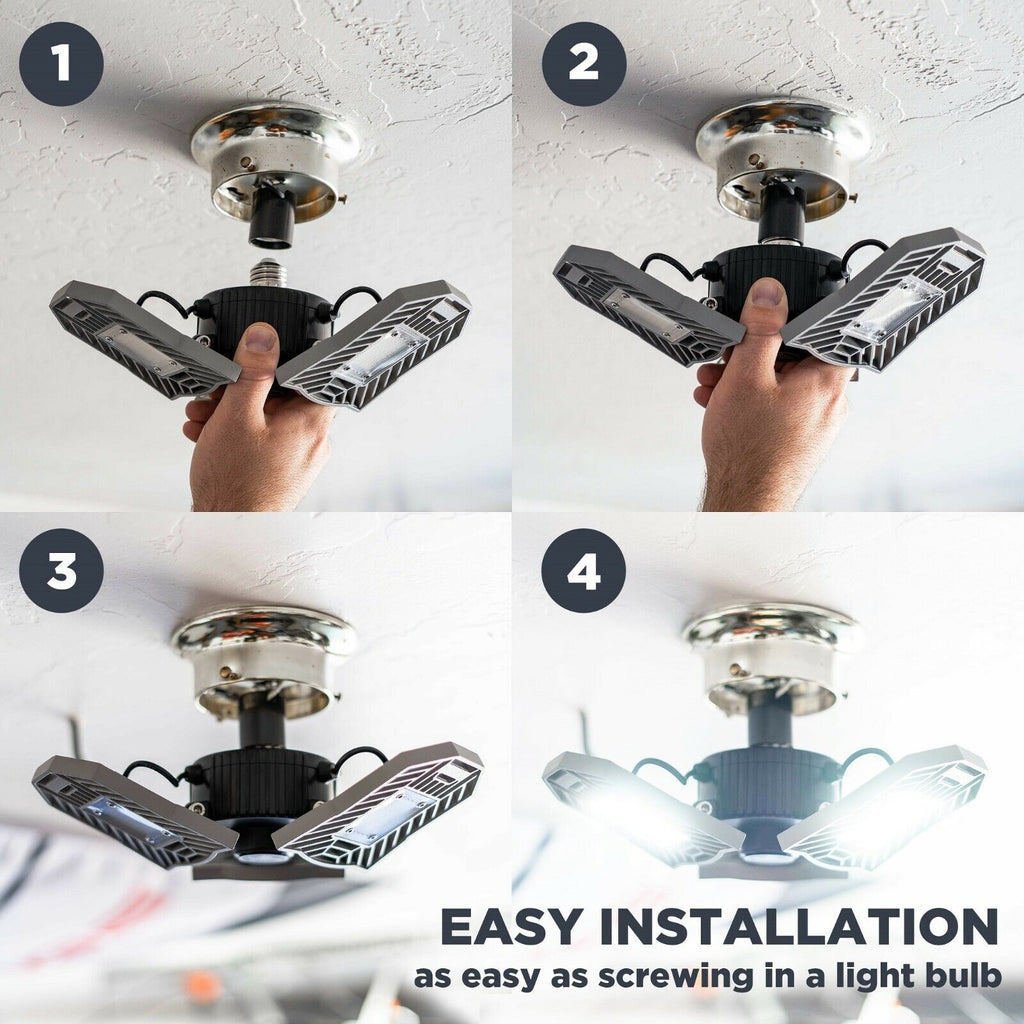 1

2

3

4

EASY INSTALLATION
as easy as screwing in a light bulb